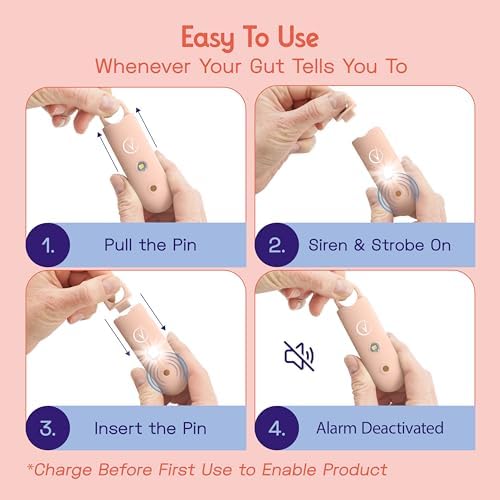 Easy To Use
Whenever Your Gut Tells You To

1. Pull the Pin

2. Siren & Strobe On

3. Insert the Pin

4. Alarm Deactivated

*Charge Before First Use to Enable Product